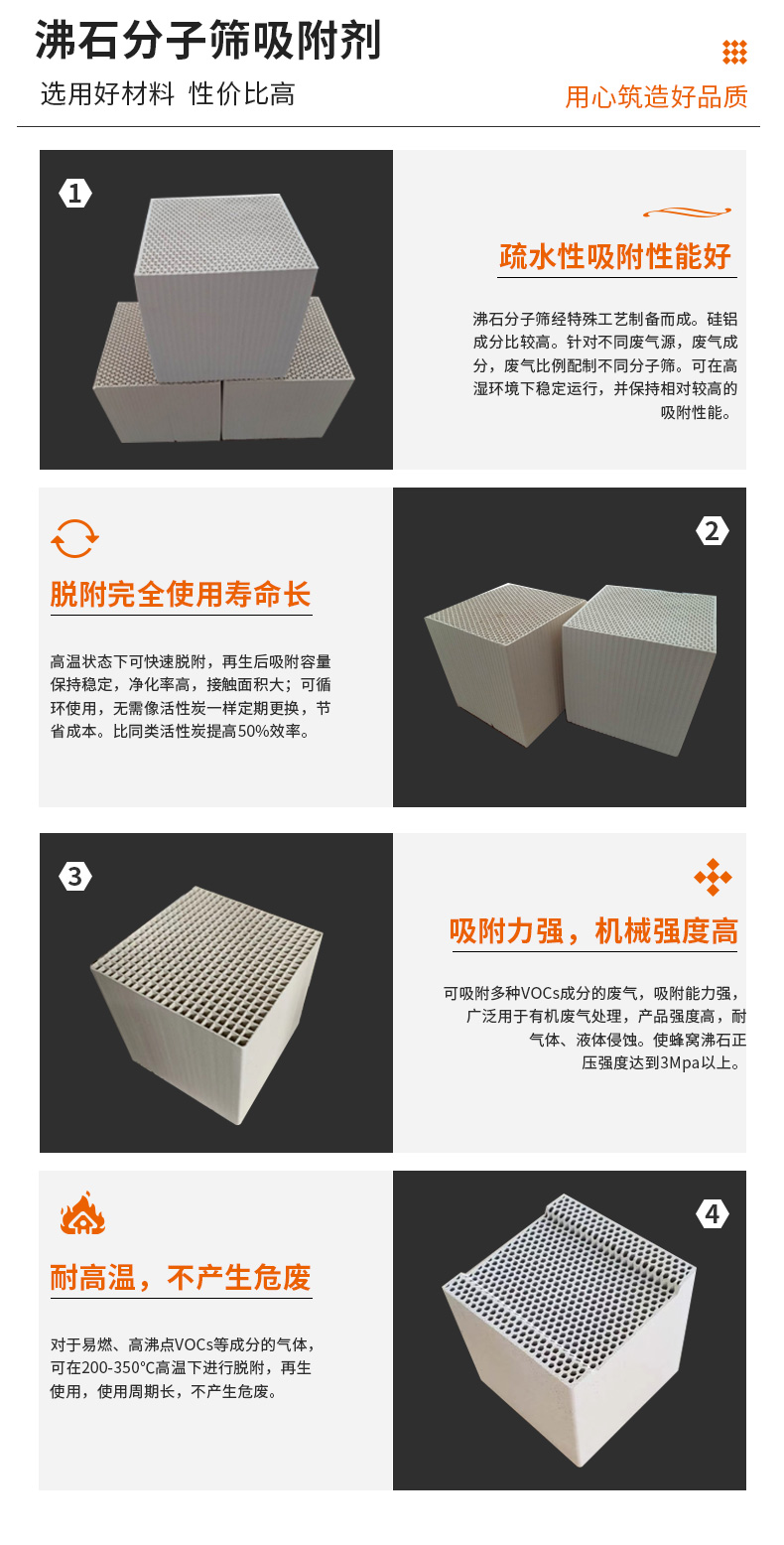 沸石分子筛吸附剂

选用好材料 性价比高

用心筑造好品质

1

疏水性吸附性能好

沸石分子筛经特殊工艺制备而成。硅铝成分比较高。针对不同废气源，废气成分，废气比例配制不同分子筛。可在高湿环境下稳定运行，并保持相对较高的吸附性能。

脱附完全使用寿命长

高温状态下可快速脱附，再生后吸附容量保持稳定，净化率高，接触面积大；可循环使用，无需像活性炭一样定期更换，节省成本。比同类活性炭提高50%效率。

2

3

吸附力强，机械强度高

可吸附多种VOCs成分的废气，吸附能力强，广泛用于有机废气处理，产品强度高，耐气体、液体侵蚀。使蜂窝沸石正压强度达到3Mpa以上。

耐高温，不产生危废

对于易燃、高沸点VOCs等成分的气体，可在200-350℃高温下进行脱附，再生使用，使用周期长，不产生危废。

4